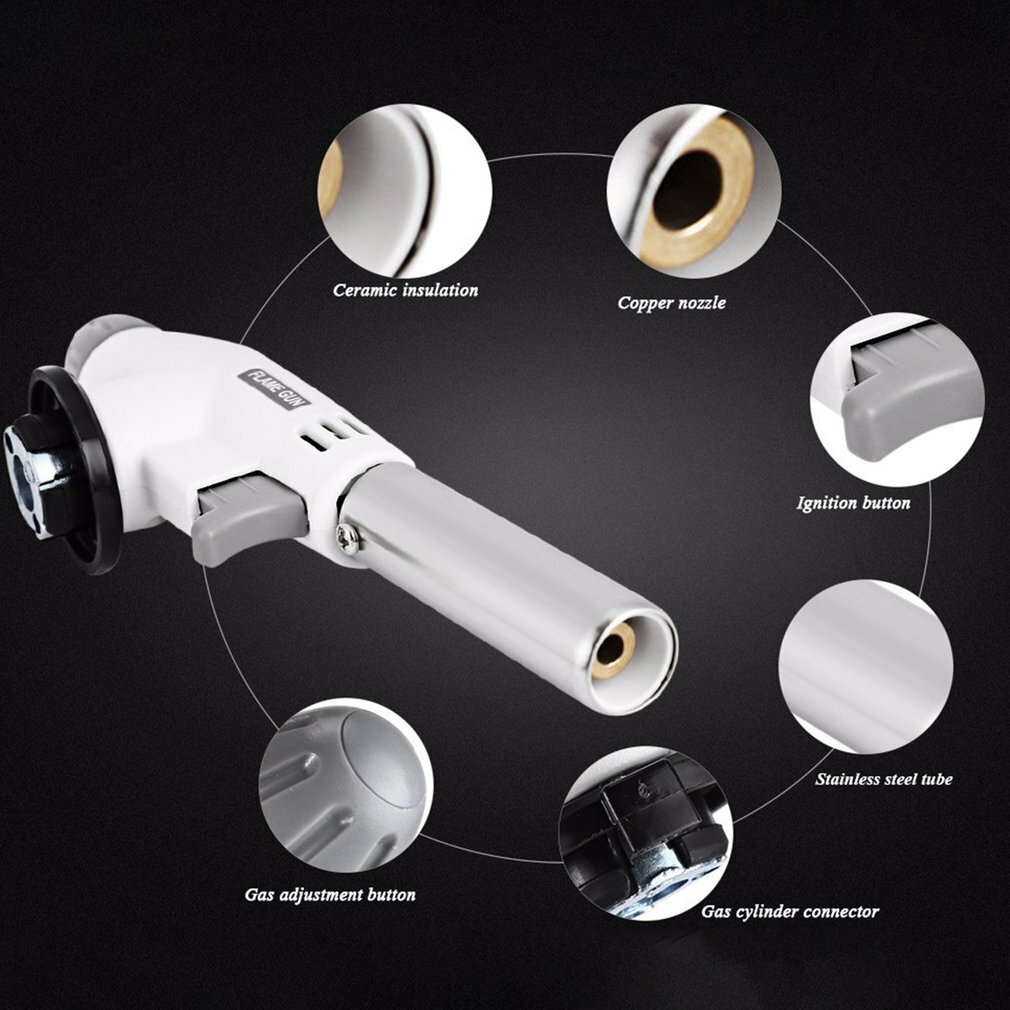 Ceramic insulation

Copper nozzle

FLAME GUN

Ignition button

Stainless steel tube

Gas adjustment button

Gas cylinder connector