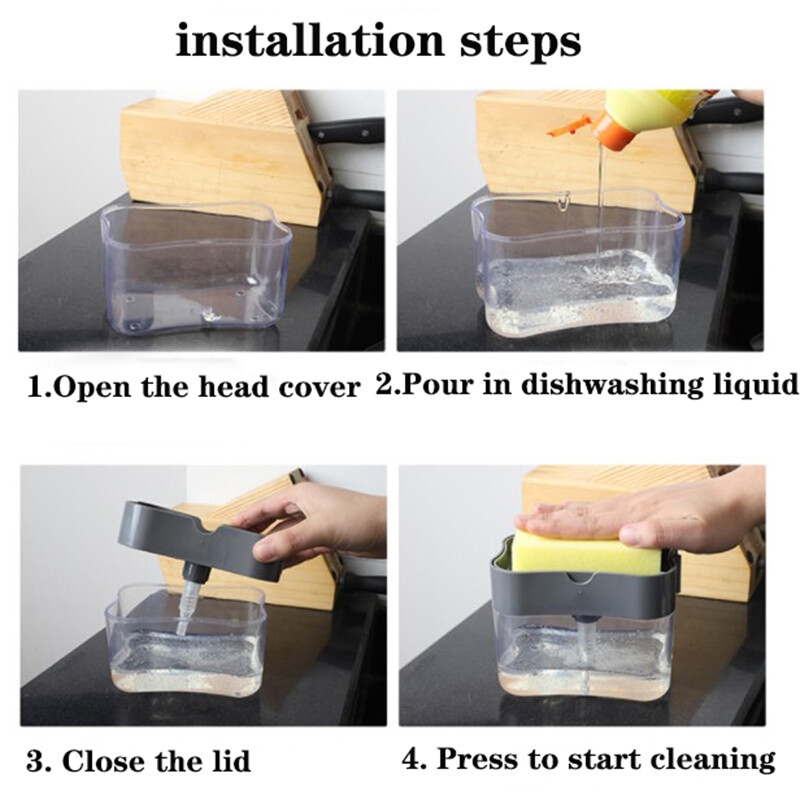 installation steps

1.Open the head cover

2.Pour in dishwashing liquid

3. Close the lid

4. Press to start cleaning