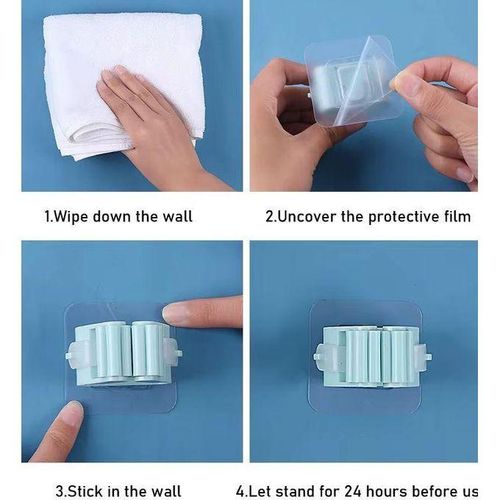 1.Wipe down the wall

2.Uncover the protective film

3.Stick in the wall

4.Let stand for 24 hours before us