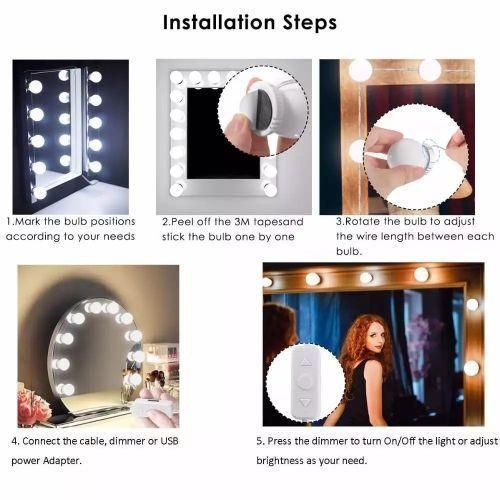 Installation Steps

1.Mark the bulb positions according to your needs

2.Peel off the 3M tapesand stick the bulb one by one

3.Rotate the bulb to adjust the wire length between each bulb.

4. Connect the cable, dimmer or USB power Adapter.

5. Press the dimmer to turn On/Off the light or adjust brightness as your need.