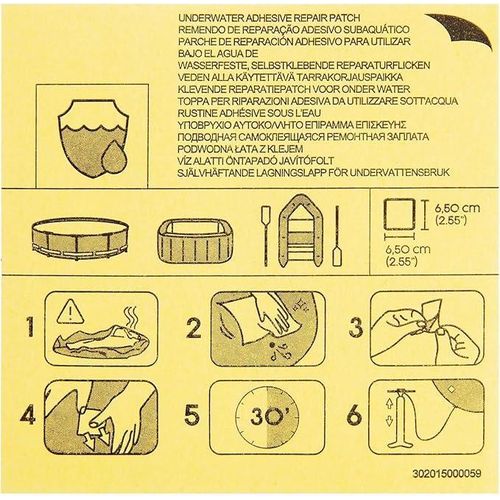 UNDERWATER ADHESIVE REPAIR PATCH
REMENDO DE REPARAÇÃO ADESIVO SUBAQUÁTICO
PARCHE DE REPARACIÓN ADHESIVO PARA UTILIZAR BAJO EL AGUA DE
WASSERFESTE, SELBSTKLEBENDE REPARATURFLICKEN
VEDEN ALLA KÄYTETTÄVÄ TARRAKORJAUSPAIKKA
KLEVENDE REPARATIEPATCH VOOR ONDER WATER
TOPPA PER RIPARAZIONI ADESIVA DA UTILIZZARE SOTT'ACQUA
RUSTINE ADHÉSIVE SOUS L'EAU
ΥΠΟΒΡΥΧΙΟ ΑΥΤΟΚΟΛΛΗΤΟ ΕΠΙΡΑΜΜΑ ΕΠΙΣΚΕΥΗΣ
ПОДВОДНАЯ САМОКЛЕЯЩАЯСЯ РЕМОНТНАЯ ЗАПЛАТА
PODWODNA ŁATA Z KLEJEM
VÍZ ALATTI ÖNTAPADÓ JAVÍTÓFOLT
SJÄLVHÄFTANDE LAGNINGSLAPP FÖR UNDERVATTENSBRUK

6,50 cm
(2.55")
6,50 cm
(2.55")

1
2
3
4
5
30'
6

302015000059