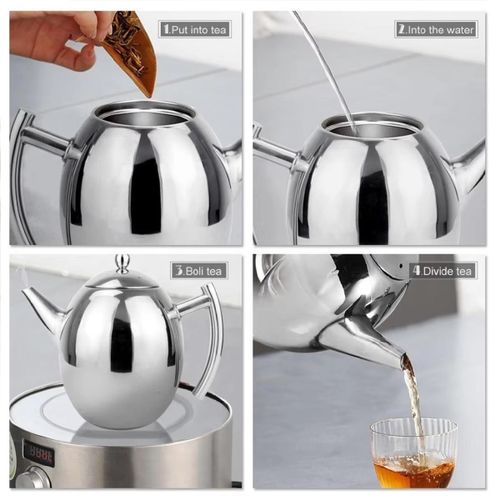 1.Put into tea

2.Into the water

3.Boli tea

4.Divide tea