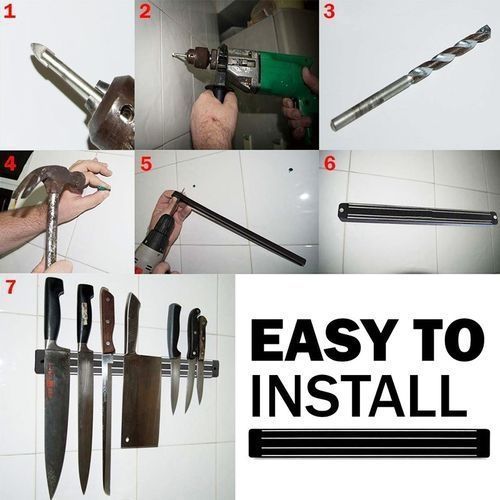 1

2

3

4

5

6

7

EASY TO INSTALL