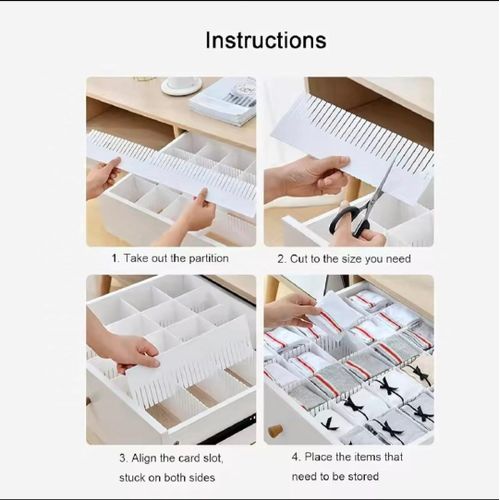 Instructions

1. Take out the partition

2. Cut to the size you need

3. Align the card slot, stuck on both sides

4. Place the items that need to be stored